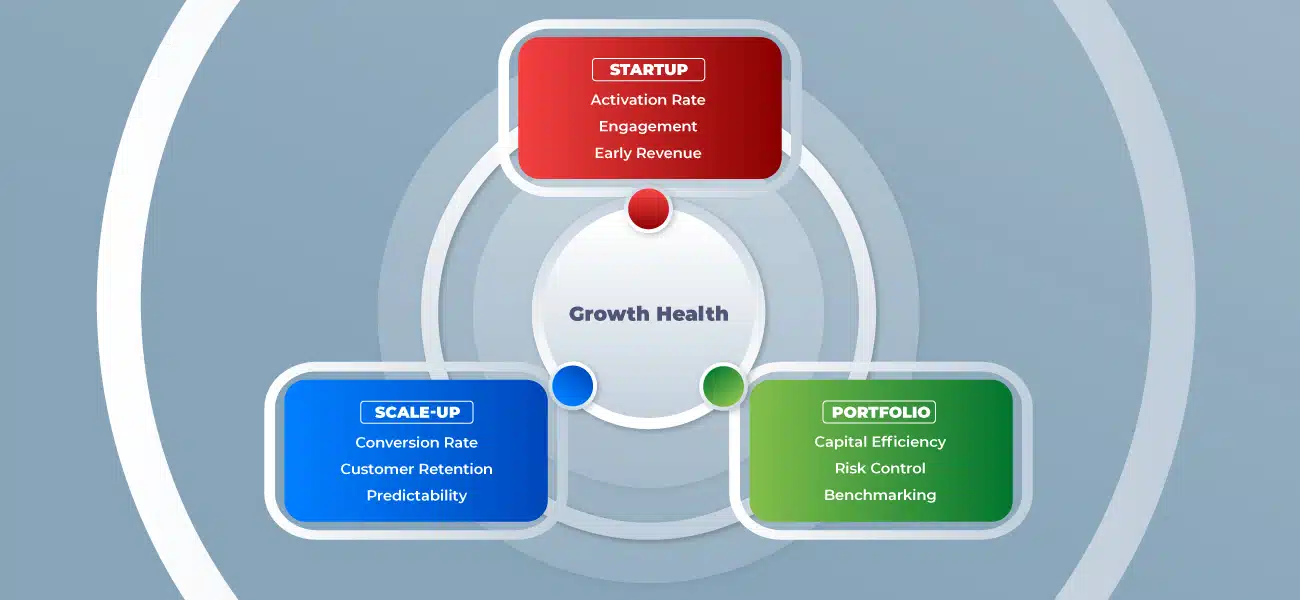 STARTUP
Activation Rate
Engagement
Early Revenue

Growth Health

SCALE-UP
Conversion Rate
Customer Retention
Predictability

PORTFOLIO
Capital Efficiency
Risk Control
Benchmarking